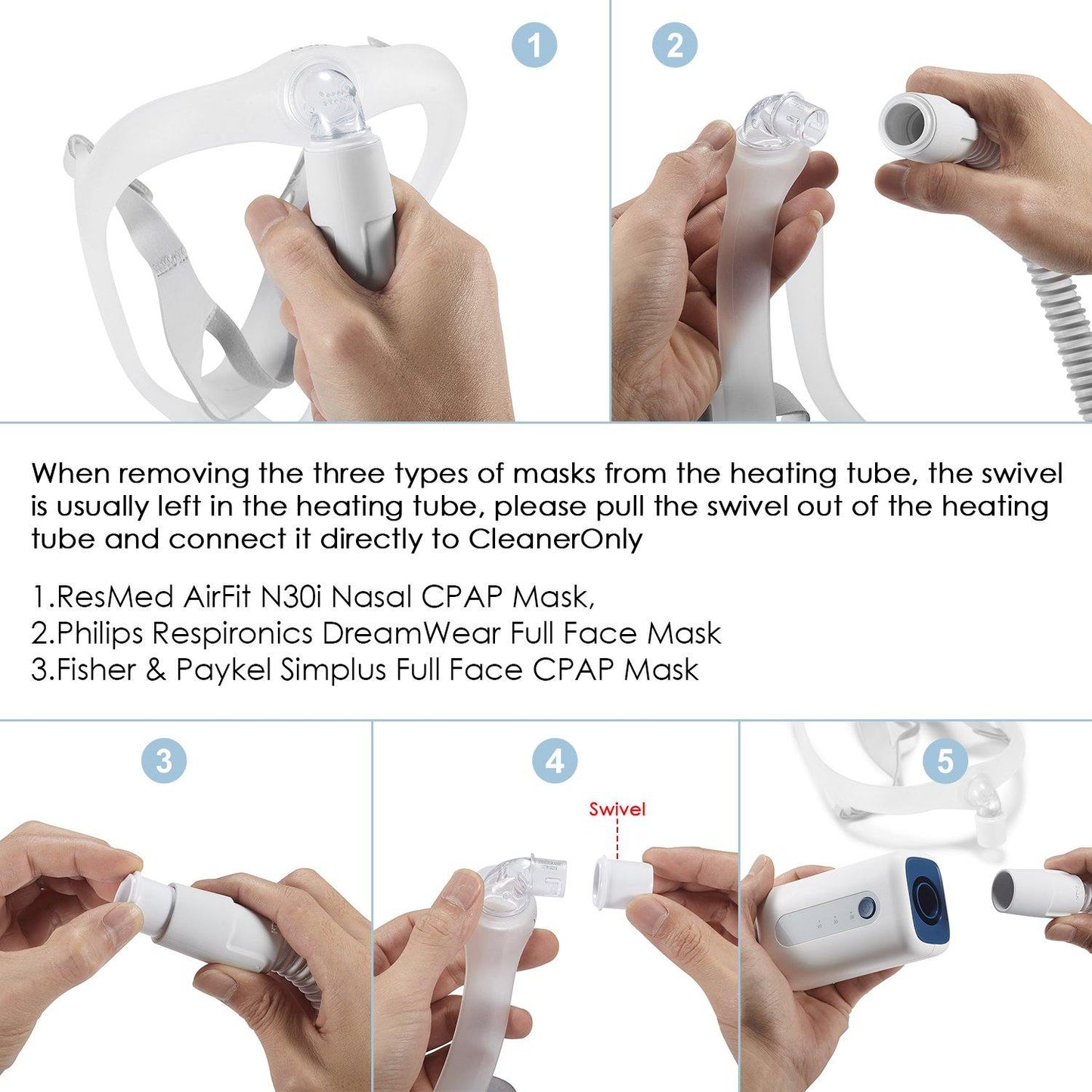 1

2

When removing the three types of masks from the heating tube, the swivel is usually left in the heating tube, please pull the swivel out of the heating tube and connect it directly to CleanerOnly

1.ResMed AirFit N30i Nasal CPAP Mask,
2.Philips Respironics DreamWear Full Face Mask
3.Fisher & Paykel Simplus Full Face CPAP Mask

3

4

Swivel

5