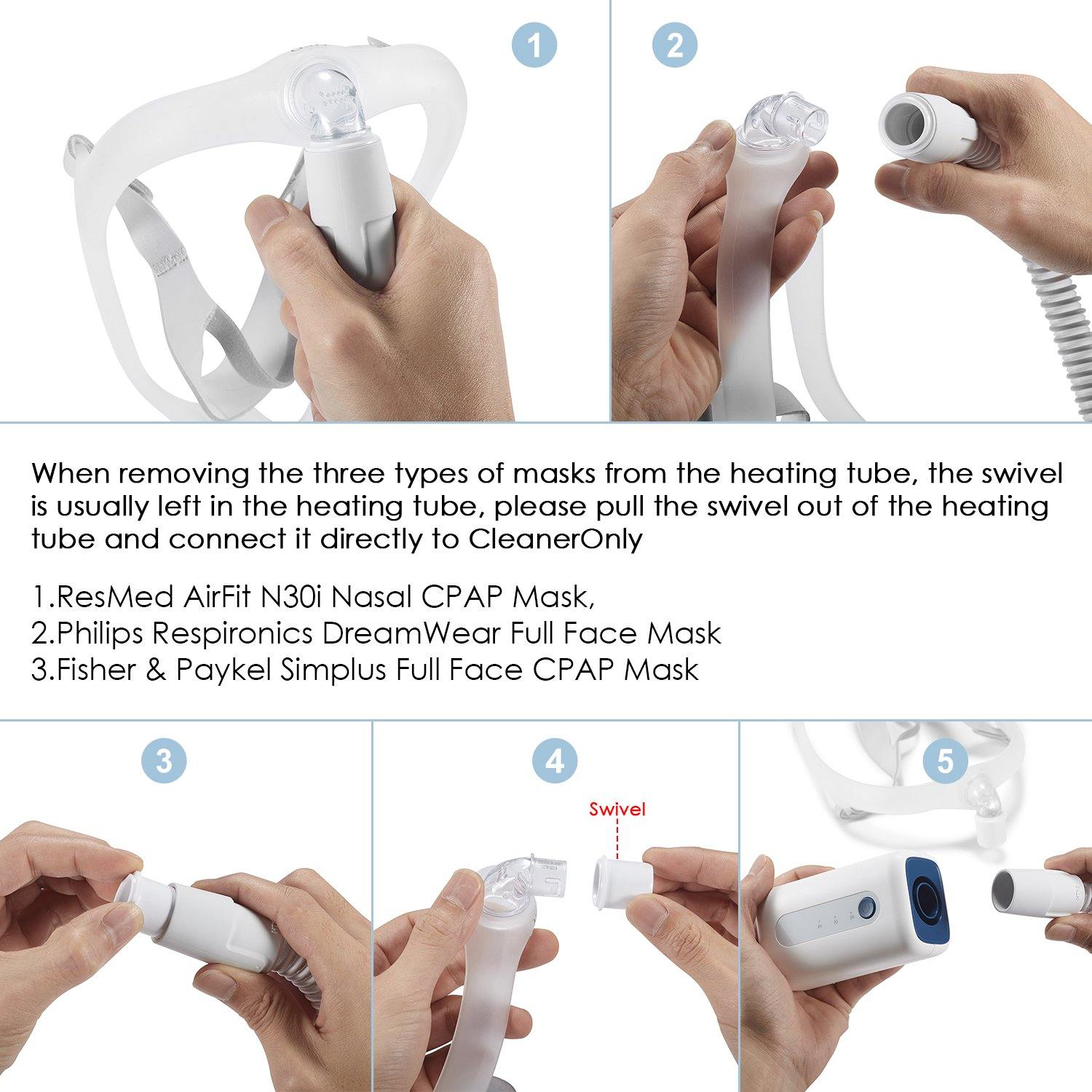 1

2

When removing the three types of masks from the heating tube, the swivel is usually left in the heating tube, please pull the swivel out of the heating tube and connect it directly to CleanerOnly

1.ResMed AirFit N30i Nasal CPAP Mask,
2.Philips Respironics DreamWear Full Face Mask
3.Fisher & Paykel Simplus Full Face CPAP Mask

3

4

Swivel

5